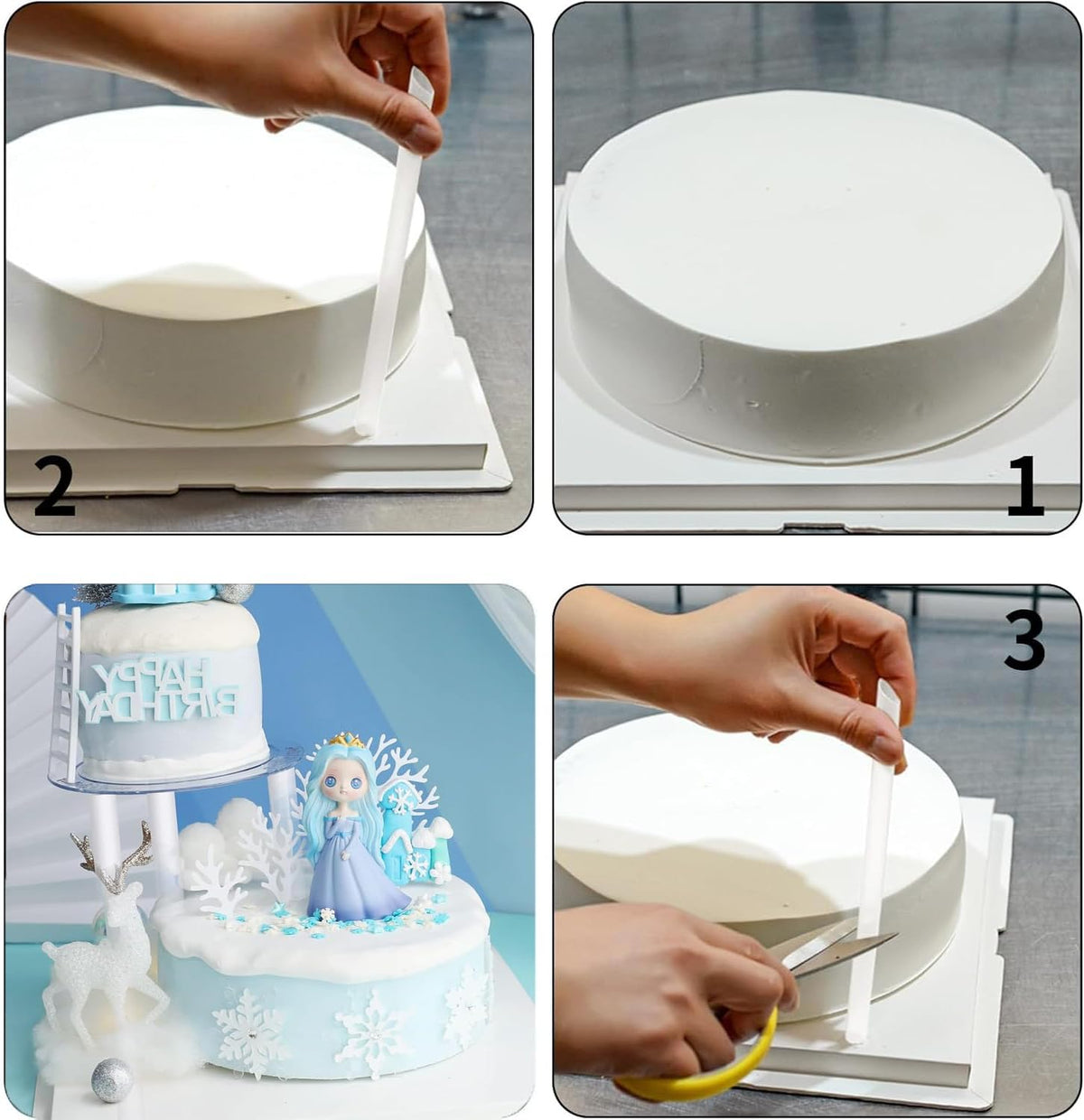 2

1

HAPPY
BIRTHDAY

3